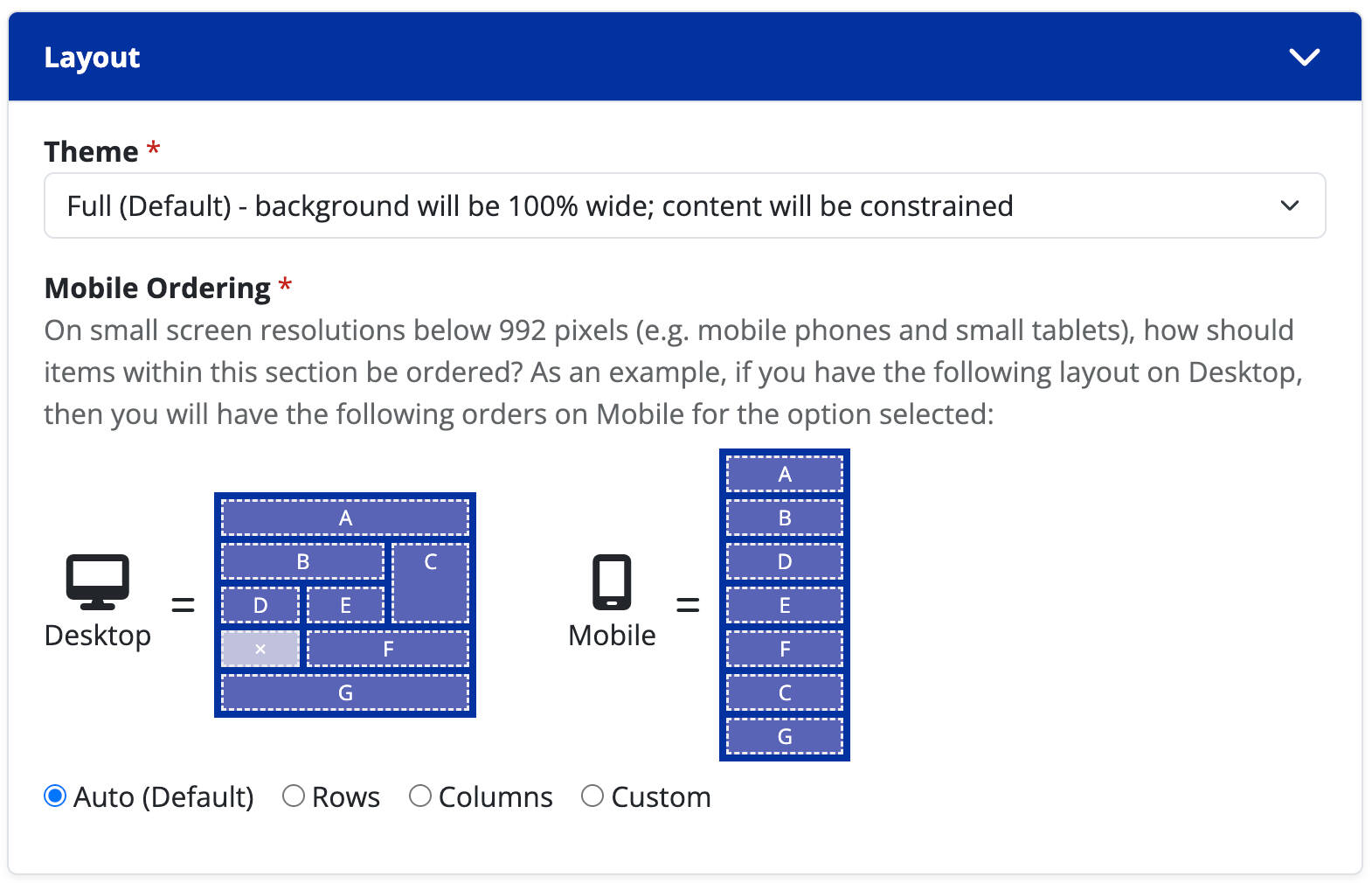 Layout

Theme *

Full (Default) - background will be 100% wide; content will be constrained

Mobile Ordering *

On small screen resolutions below 992 pixels (e.g. mobile phones and small tablets), how should items within this section be ordered? As an example, if you have the following layout on Desktop, then you will have the following orders on Mobile for the option selected:

Desktop =

A
B C
D E
× F
G

Mobile =

A
B
D
E
F
C
G

Auto (Default) Rows Columns Custom